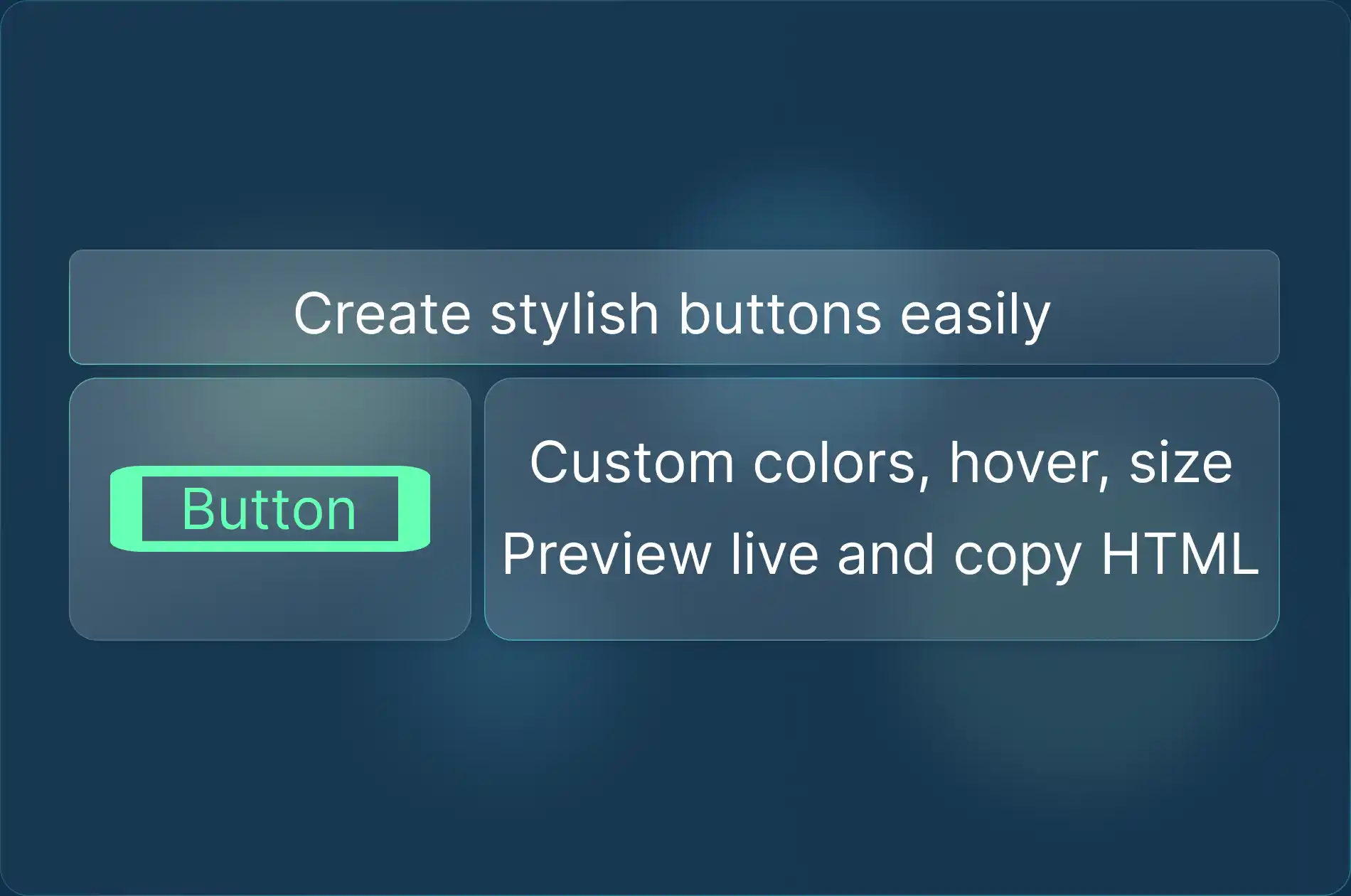 Create stylish buttons easily

Button

Custom colors, hover, size
Preview live and copy HTML